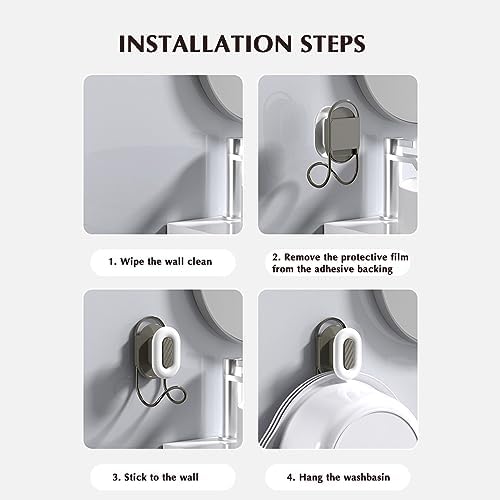 INSTALLATION STEPS

1. Wipe the wall clean

2. Remove the protective film from the adhesive backing

3. Stick to the wall

4. Hang the washbasin