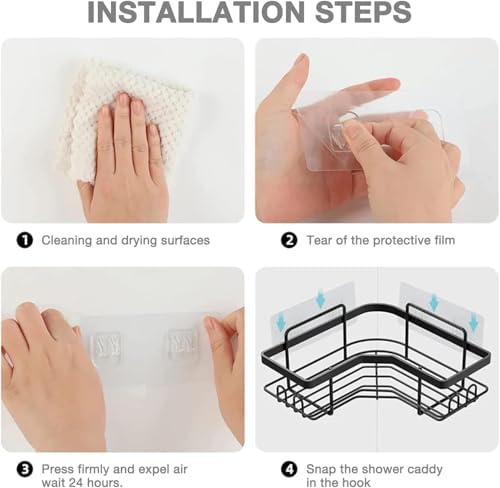 INSTALLATION STEPS

1 Cleaning and drying surfaces

2 Tear of the protective film

3 Press firmly and expel air wait 24 hours.

4 Snap the shower caddy in the hook