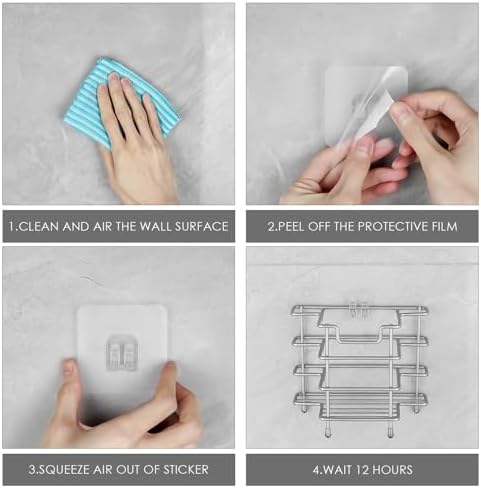 1.CLEAN AND AIR THE WALL SURFACE

2.PEEL OFF THE PROTECTIVE FILM

3.SQUEEZE AIR OUT OF STICKER

4.WAIT 12 HOURS