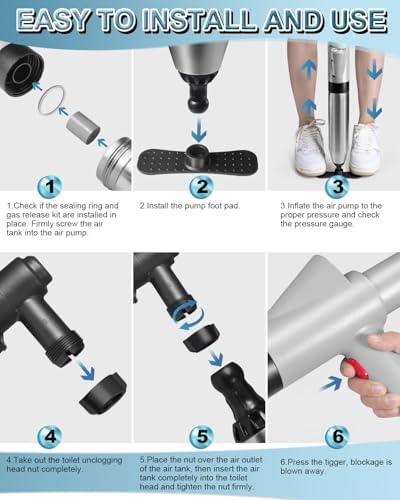 EASY TO INSTALL AND USE

1

1.Check if the sealing ring and gas release kit are installed in place. Firmly screw the air tank into the air pump.

2

2.Install the pump foot pad.

3

3.Inflate the air pump to the proper pressure and check the pressure gauge.

4

4.Take out the toilet unclogging head nut completely.

5

5.Place the nut over the air outlet of the air tank, then insert the air tank completely into the toilet head and tighten the nut firmly.

6

6.Press the tigger, blockage is blown away.