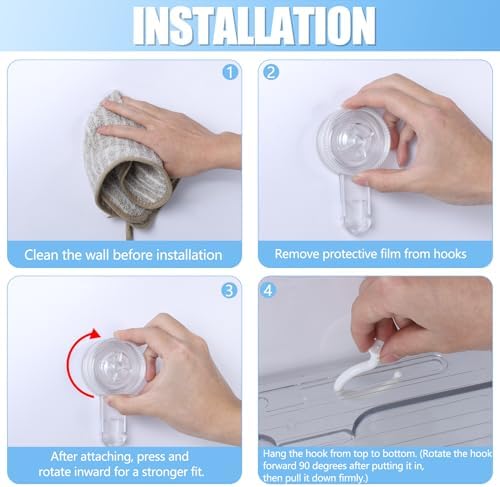 INSTALLATION

1

Clean the wall before installation

2

Remove protective film from hooks

3

After attaching, press and rotate inward for a stronger fit.

4

Hang the hook from top to bottom. (Rotate the hook forward 90 degrees after putting it in, then pull it down firmly.)