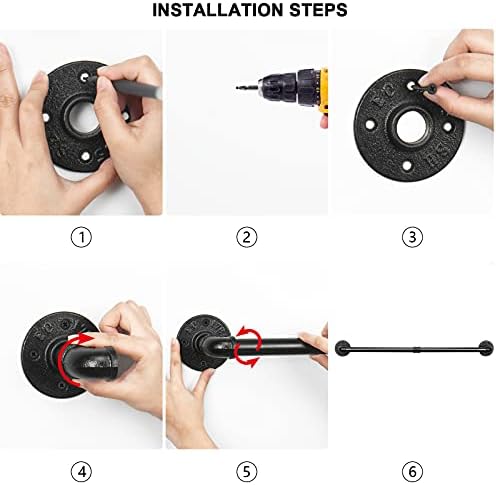 INSTALLATION STEPS

①

②

③

④

⑤

⑥