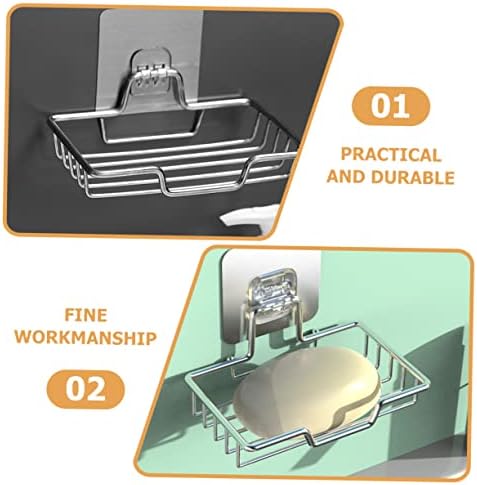 01

PRACTICAL AND DURABLE

FINE WORKMANSHIP

02