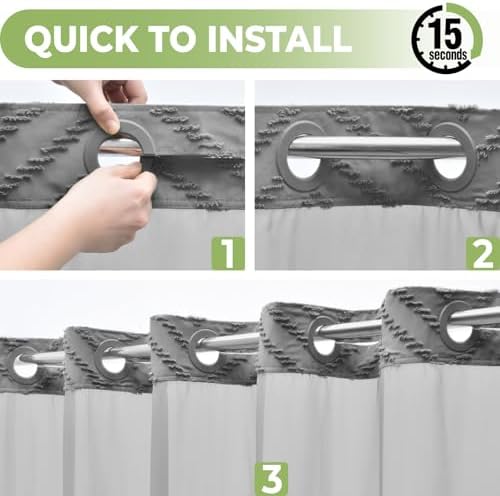 QUICK TO INSTALL

15 seconds

1

2

3