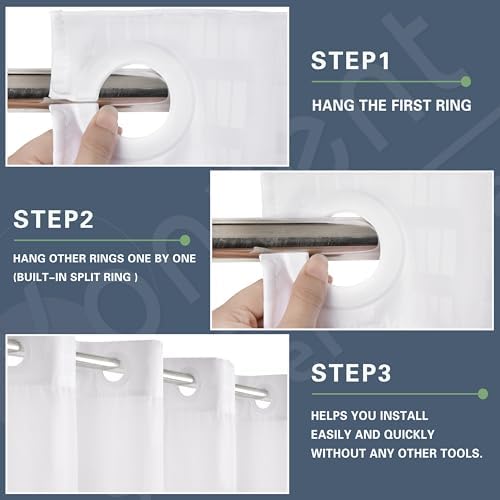 STEP1

HANG THE FIRST RING

STEP2

HANG OTHER RINGS ONE BY ONE (BUILT-IN SPLIT RING )

STEP3

HELPS YOU INSTALL EASILY AND QUICKLY WITHOUT ANY OTHER TOOLS.