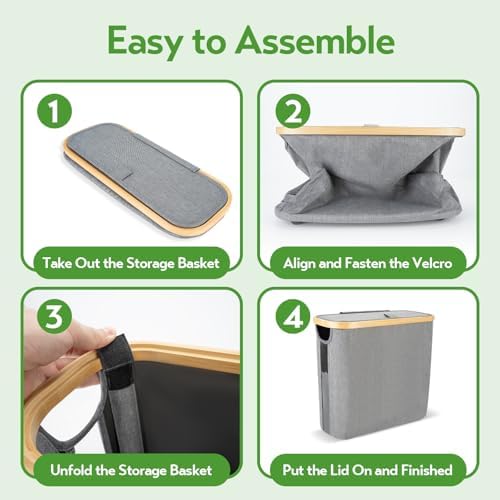 Easy to Assemble

1
Take Out the Storage Basket

2
Align and Fasten the Velcro

3
Unfold the Storage Basket

4
Put the Lid On and Finished