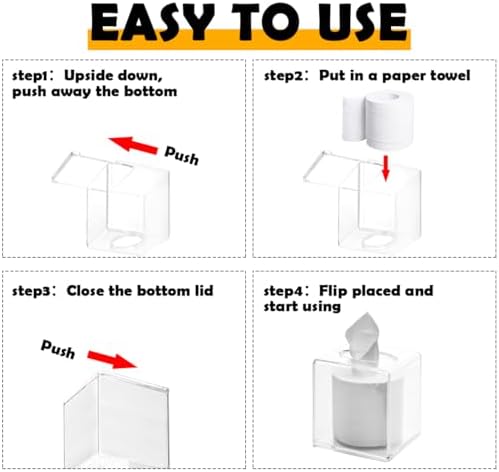 EASY TO USE

step1: Upside down, push away the bottom

Push

step2: Put in a paper towel

step3: Close the bottom lid

Push

step4: Flip placed and start using