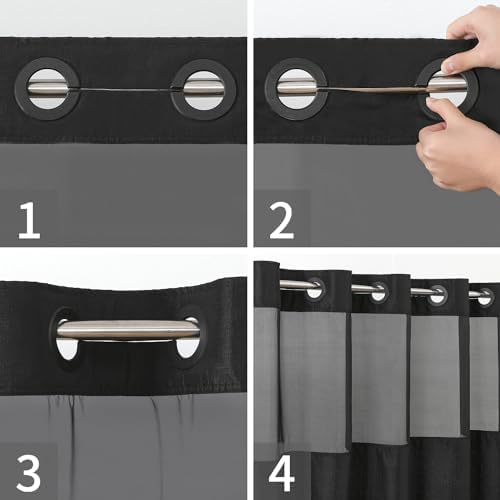 1

2

3

4