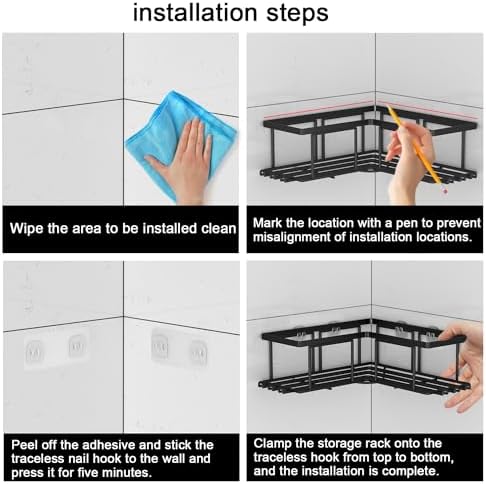 installation steps

Wipe the area to be installed clean

Mark the location with a pen to prevent misalignment of installation locations.

Peel off the adhesive and stick the traceless nail hook to the wall and press it for five minutes.

Clamp the storage rack onto the traceless hook from top to bottom, and the installation is complete.