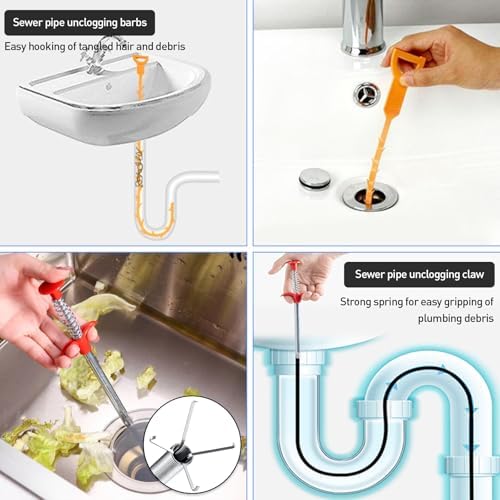 Sewer pipe unclogging barbs

Easy hooking of tangled hair and debris

Sewer pipe unclogging claw

Strong spring for easy gripping of plumbing debris