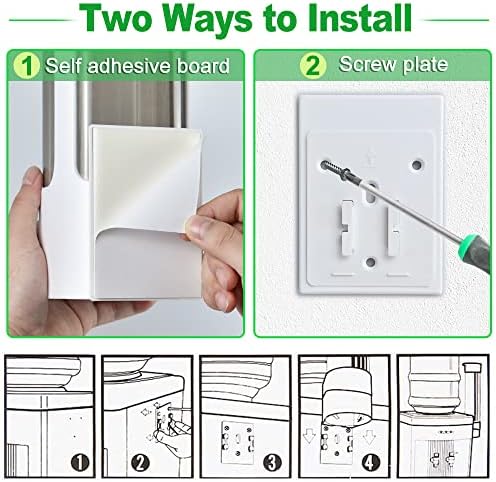 Two Ways to Install

1 Self adhesive board

2 Screw plate

1

2

3

4