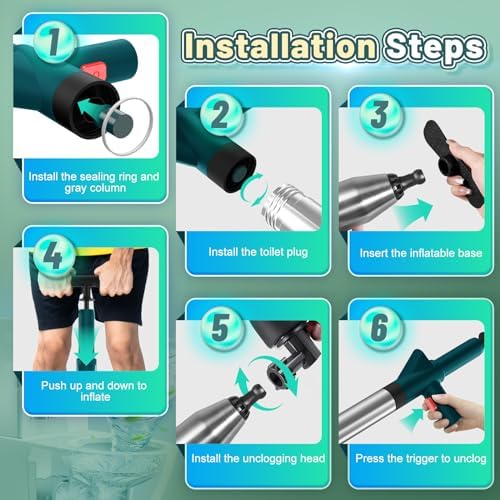 Installation Steps

1
Install the sealing ring and gray column

2
Install the toilet plug

3
Insert the inflatable base

4
Push up and down to inflate

5
Install the unclogging head

6
Press the trigger to unclog