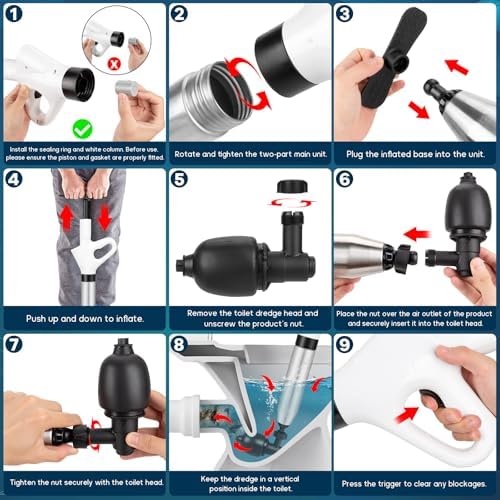 1

Install the sealing ring and white column. Before use, please ensure the piston and gasket are properly fitted.

2

Rotate and tighten the two-part main unit.

3

Plug the inflated base into the unit.

4

Push up and down to inflate.

5

Remove the toilet dredge head and unscrew the product's nut.

6

Place the nut over the air outlet of the product and securely insert it into the toilet head.

7

Tighten the nut securely with the toilet head.

8

Keep the dredge in a vertical position inside the toilet.

9

Press the trigger to clear any blockages.