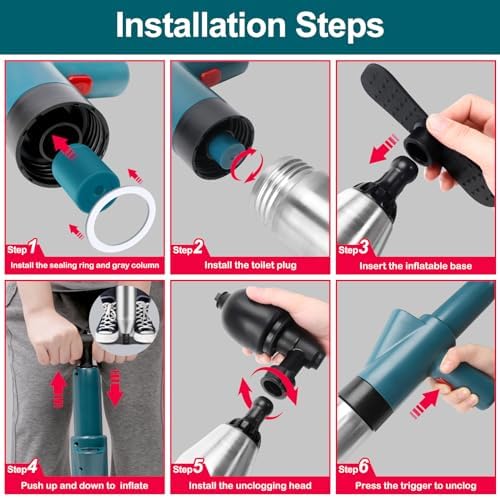 Installation Steps

Step1
Install the sealing ring and gray column

Step2
Install the toilet plug

Step3
Insert the inflatable base

Step4
Push up and down to inflate

Step5
Install the unclogging head

Step6
Press the trigger to unclog