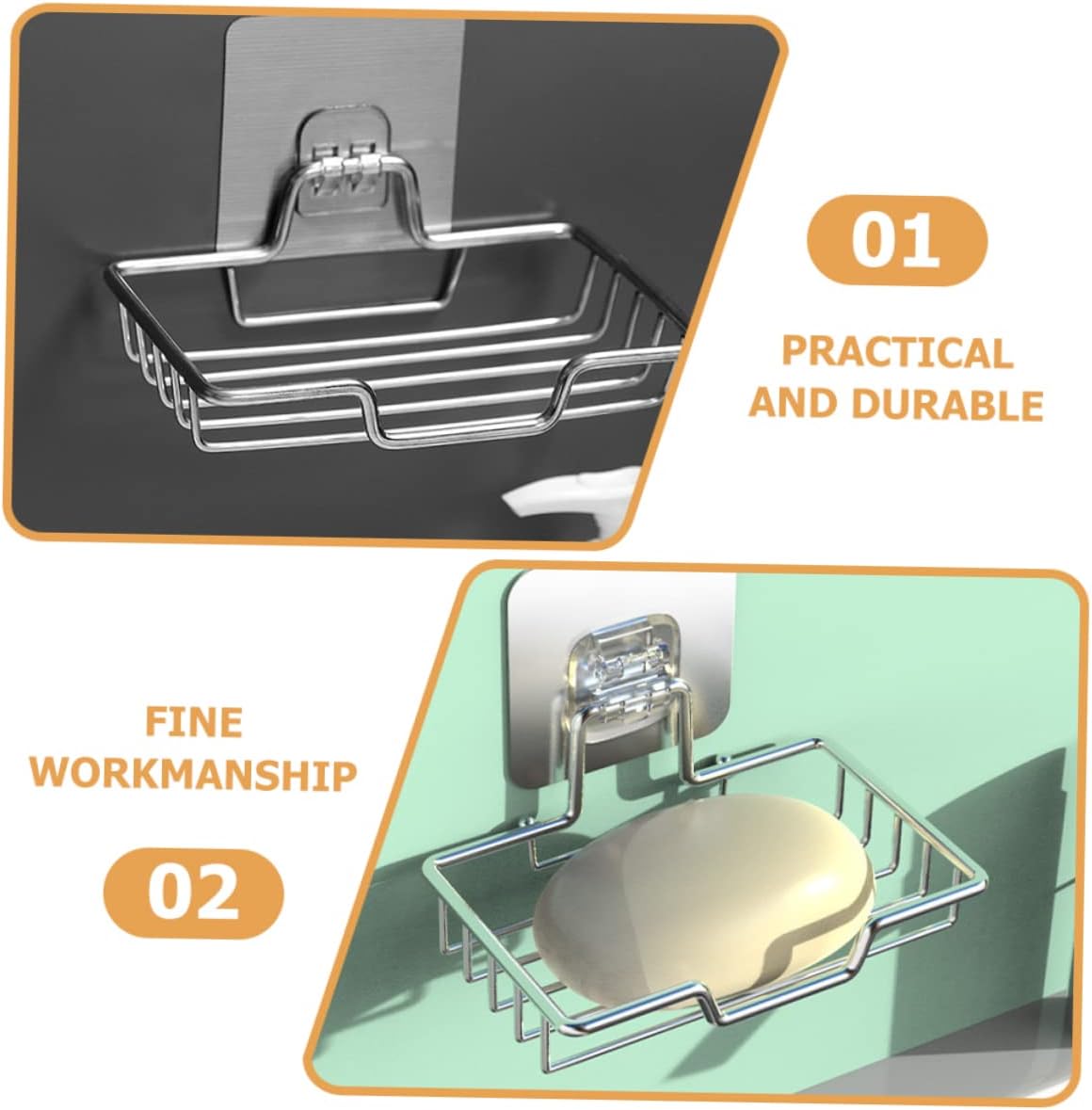 01

PRACTICAL AND DURABLE

FINE WORKMANSHIP

02