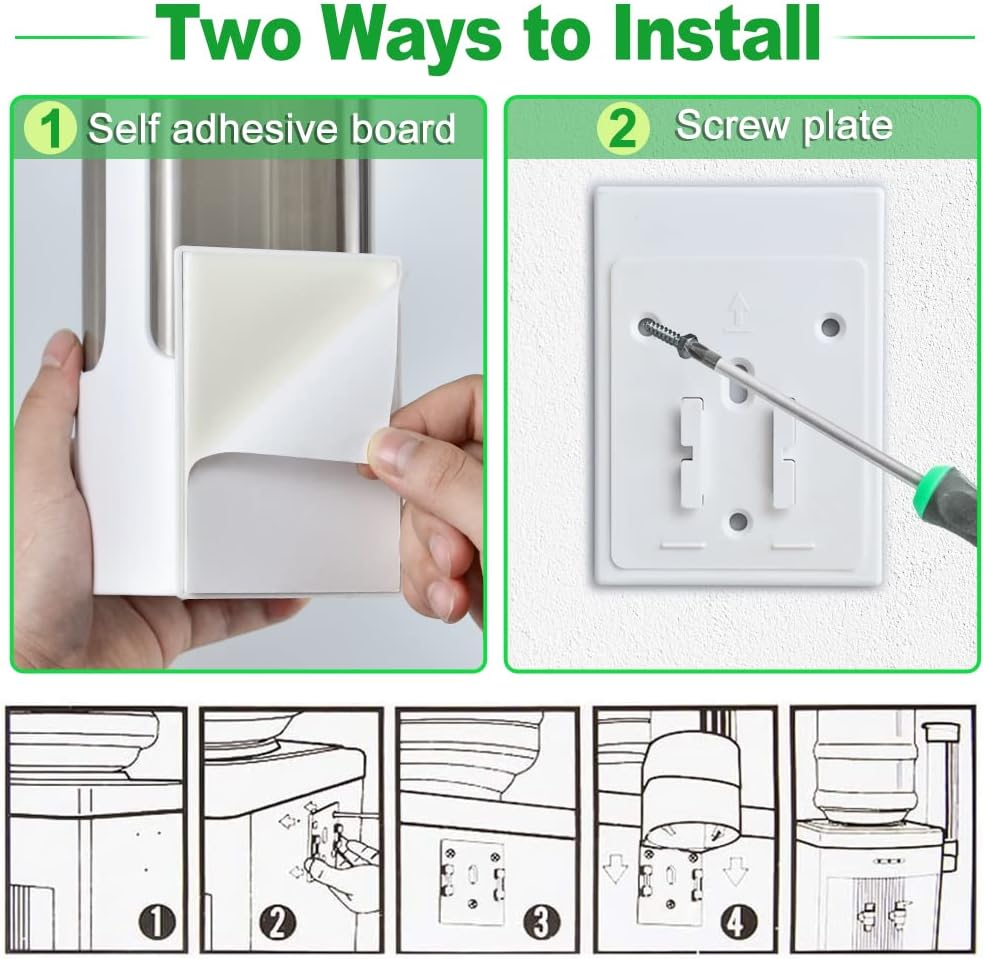 Two Ways to Install

1 Self adhesive board

2 Screw plate

1

2

3

4