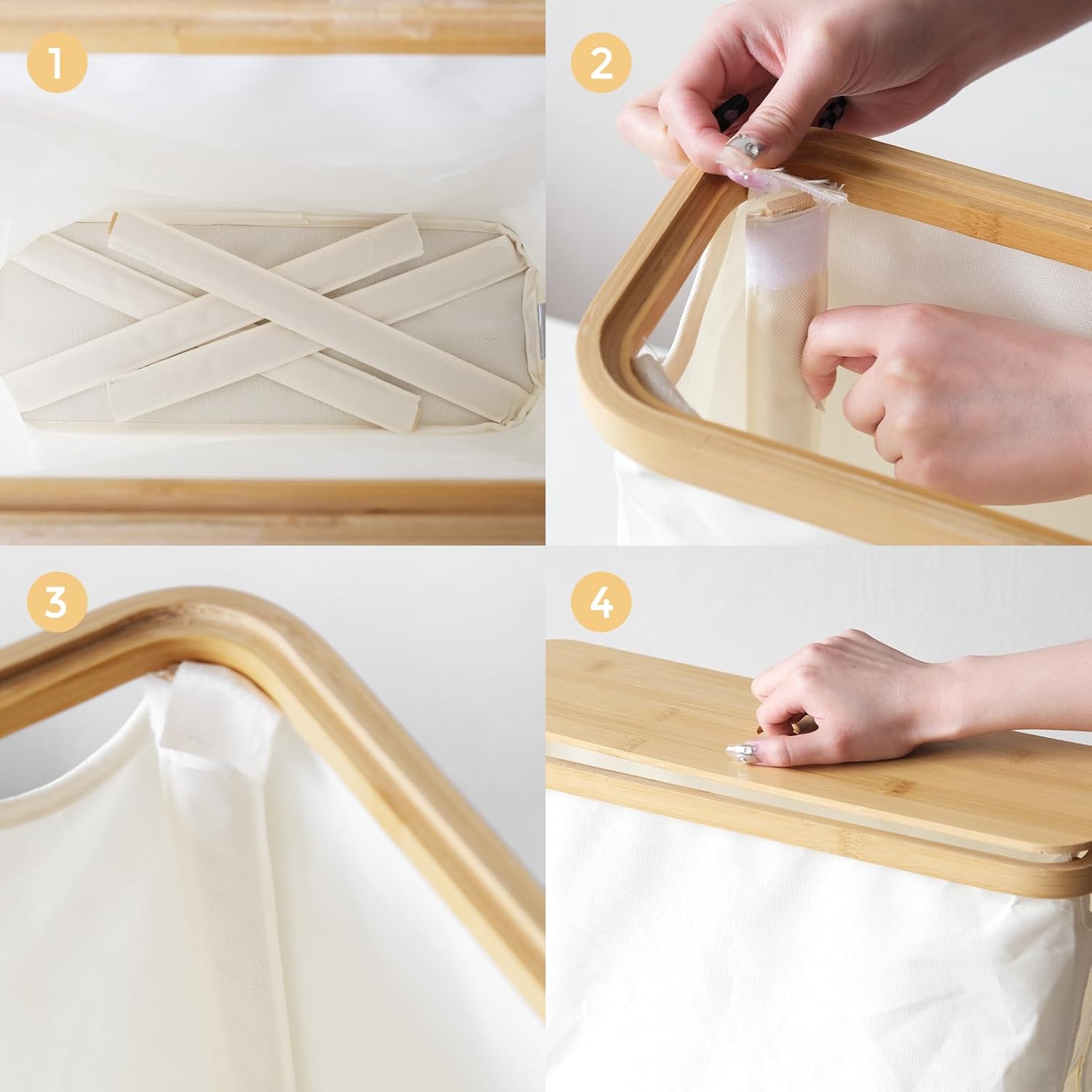 1

2

3

4