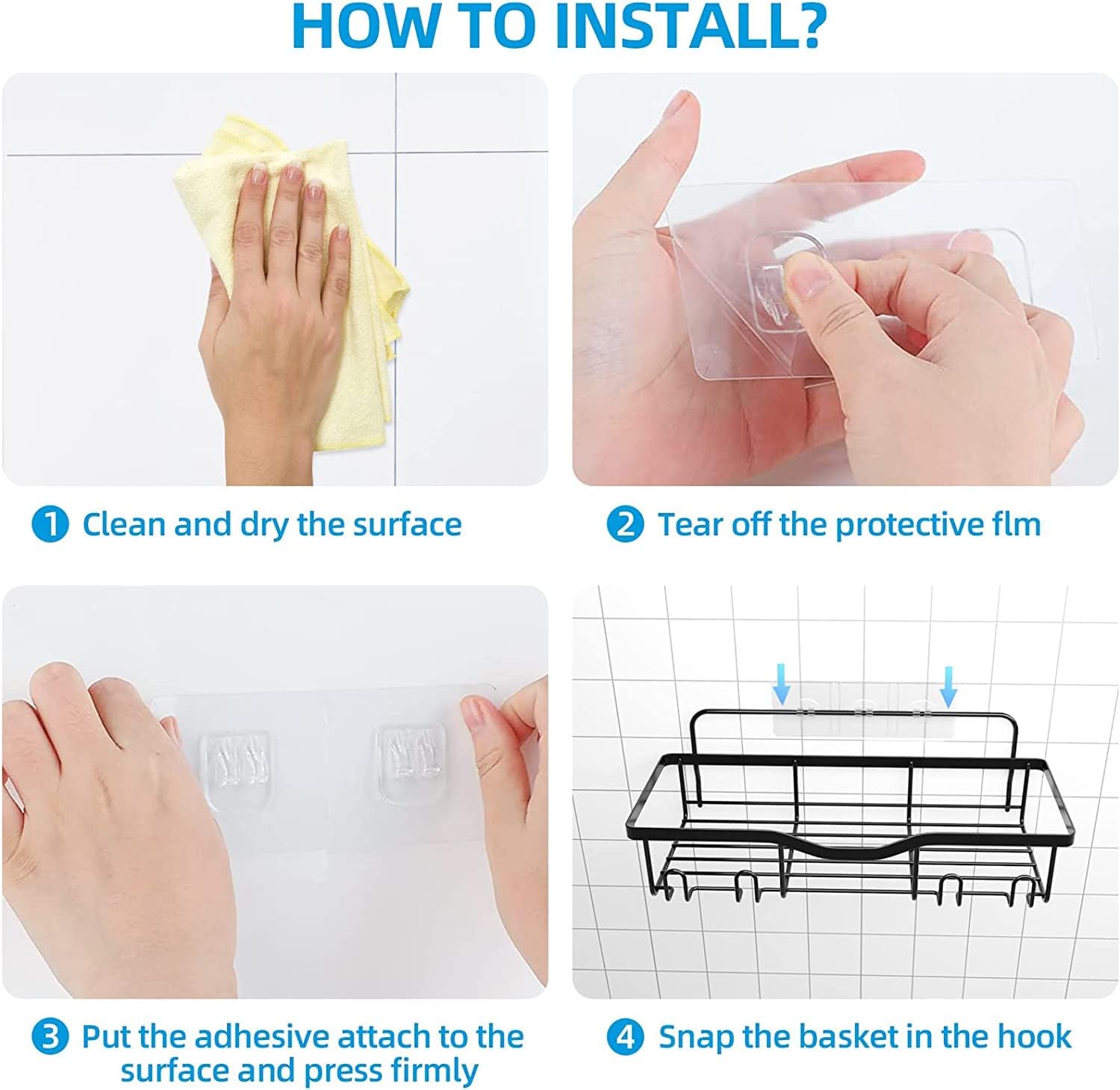 HOW TO INSTALL?

1 Clean and dry the surface

2 Tear off the protective flm

3 Put the adhesive attach to the surface and press firmly

4 Snap the basket in the hook