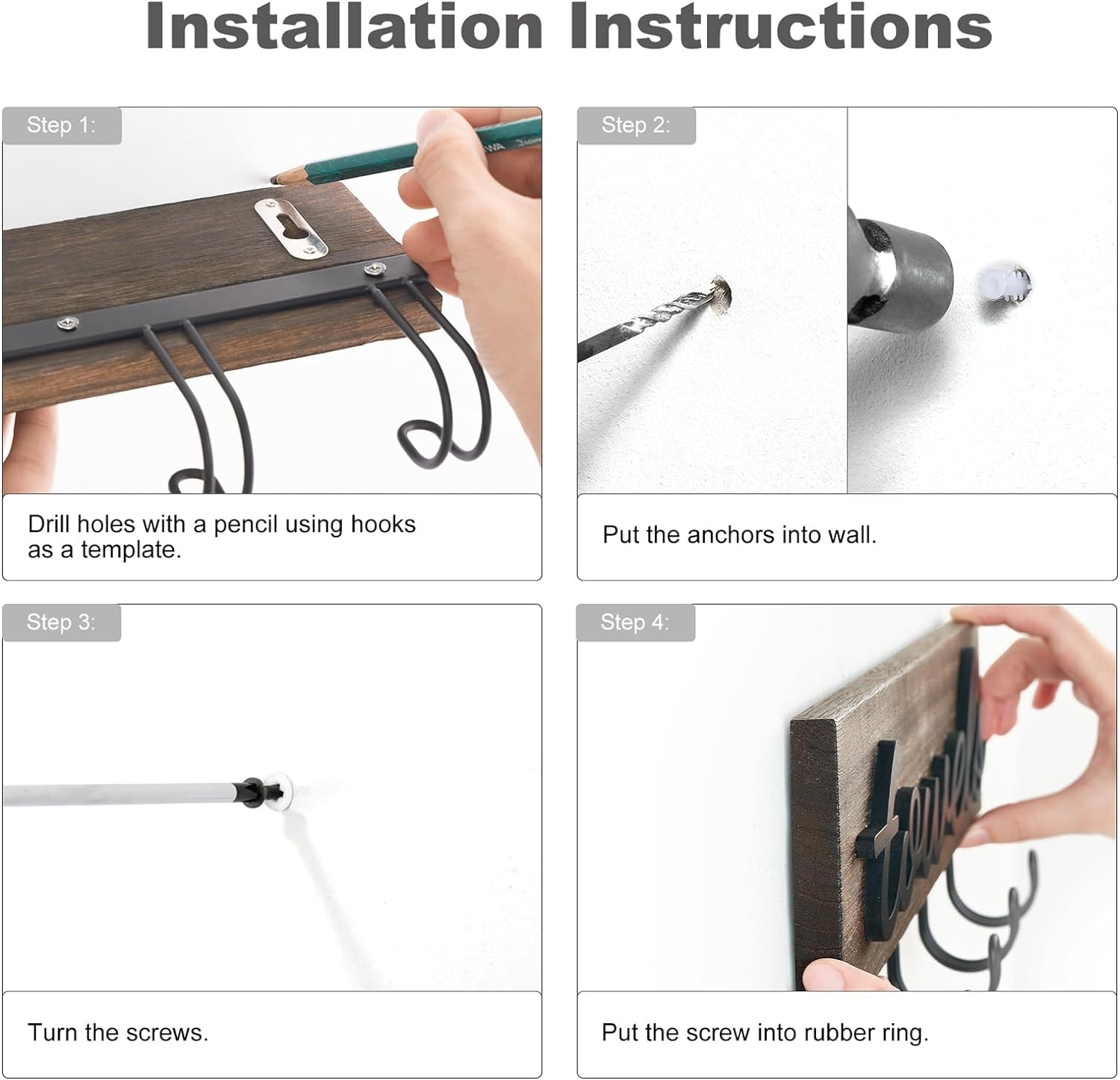 Installation Instructions

Step 1:

Drill holes with a pencil using hooks as a template.

Step 2:

Put the anchors into wall.

Step 3:

Turn the screws.

Step 4:

towels

Put the screw into rubber ring.