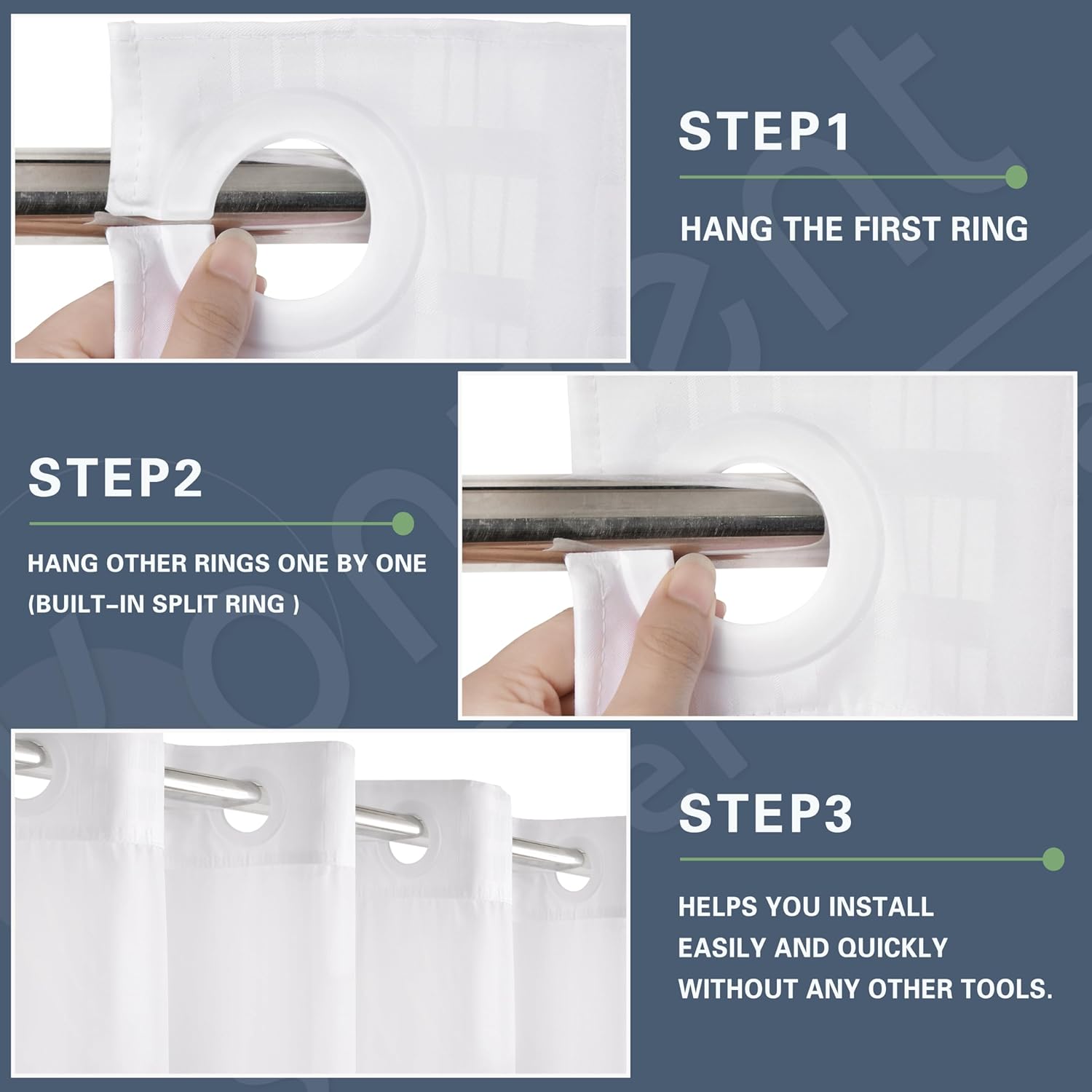 STEP1

HANG THE FIRST RING

STEP2

HANG OTHER RINGS ONE BY ONE (BUILT-IN SPLIT RING )

STEP3

HELPS YOU INSTALL EASILY AND QUICKLY WITHOUT ANY OTHER TOOLS.