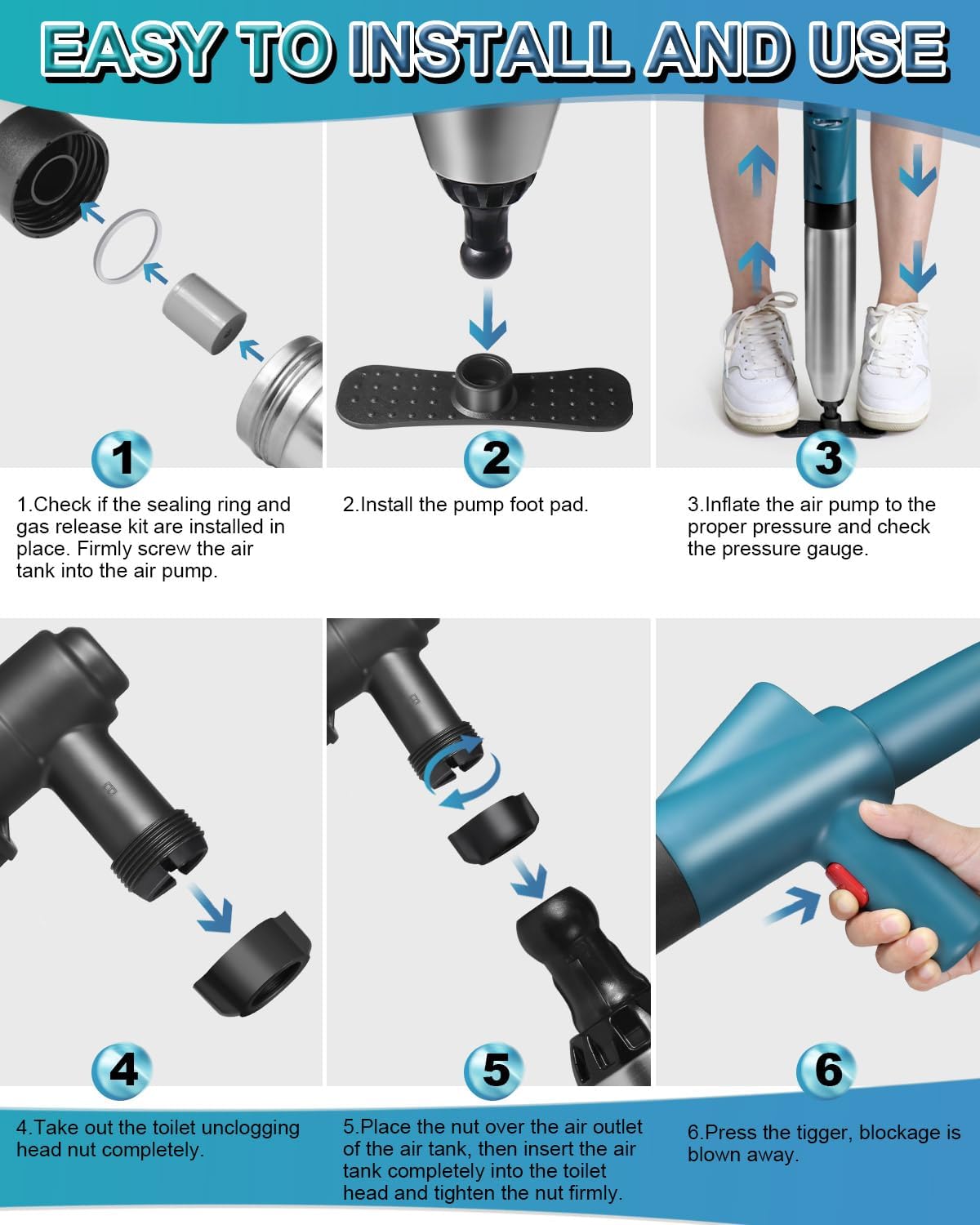 EASY TO INSTALL AND USE

1

1.Check if the sealing ring and gas release kit are installed in place. Firmly screw the air tank into the air pump.

2

2.Install the pump foot pad.

3

3.Inflate the air pump to the proper pressure and check the pressure gauge.

4

4.Take out the toilet unclogging head nut completely.

5

5.Place the nut over the air outlet of the air tank, then insert the air tank completely into the toilet head and tighten the nut firmly.

6

6.Press the tigger, blockage is blown away.