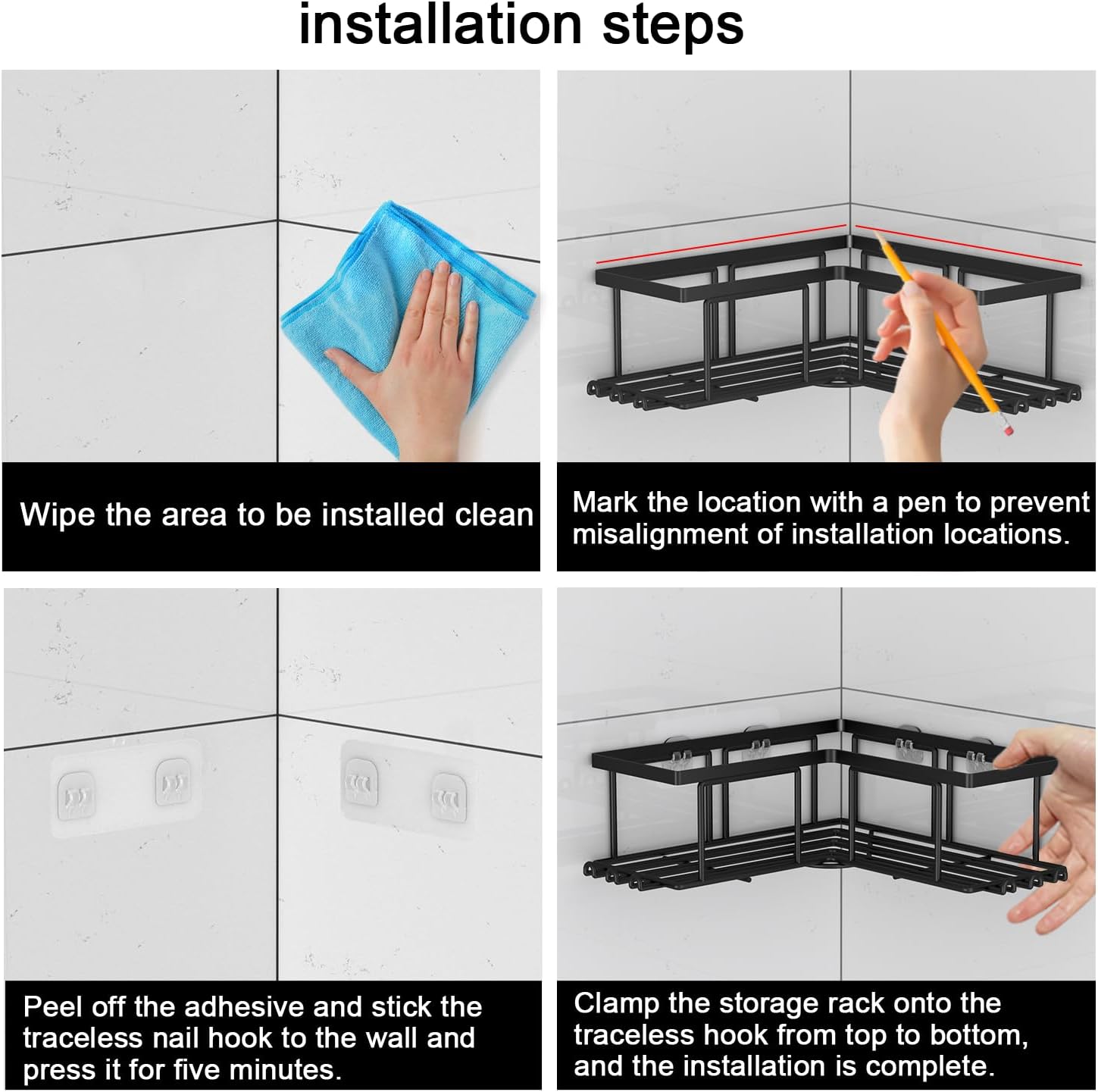 installation steps

Wipe the area to be installed clean

Mark the location with a pen to prevent misalignment of installation locations.

Peel off the adhesive and stick the traceless nail hook to the wall and press it for five minutes.

Clamp the storage rack onto the traceless hook from top to bottom, and the installation is complete.