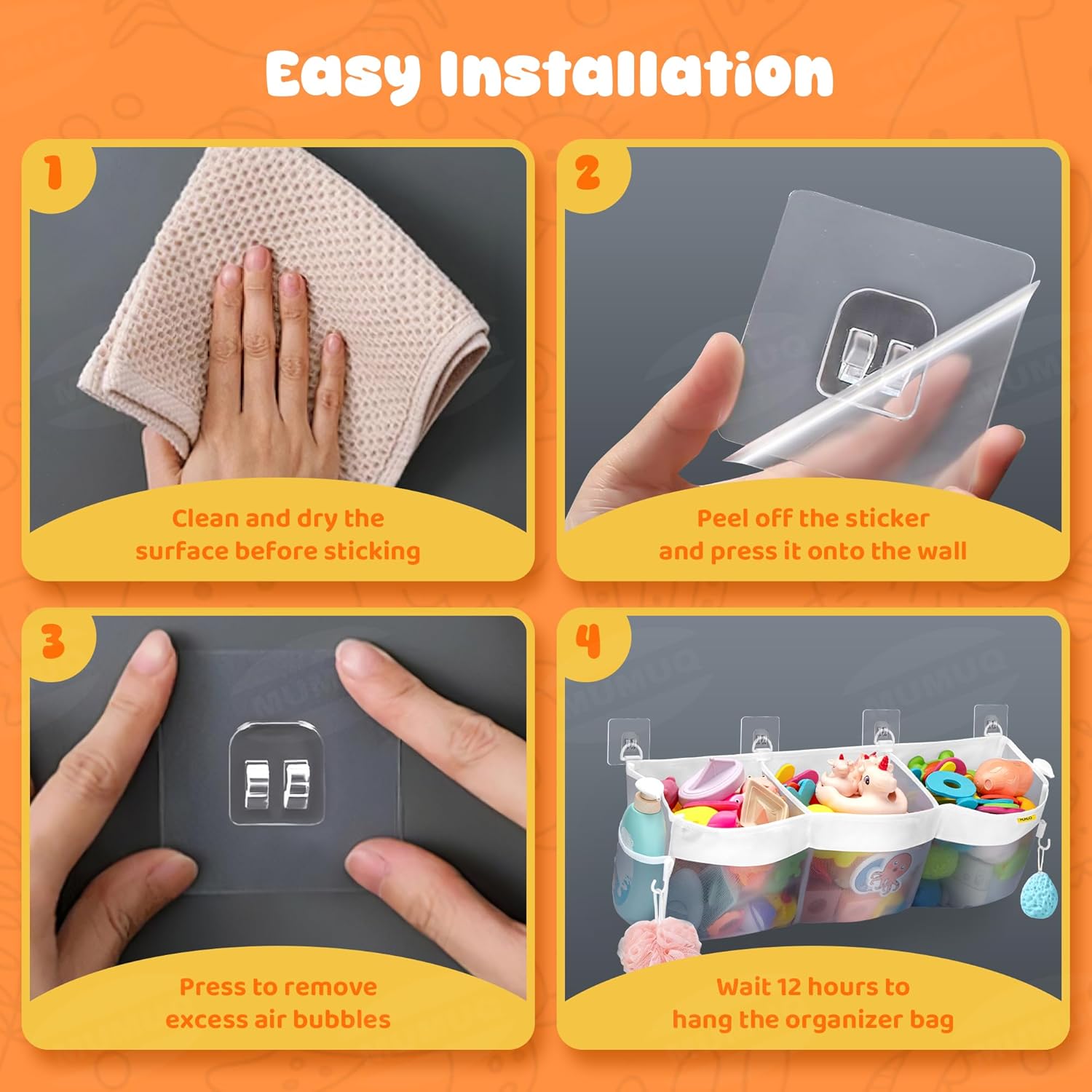 Easy Installation

1

Clean and dry the surface before sticking

2

Peel off the sticker and press it onto the wall

3

Press to remove excess air bubbles

4

Wait 12 hours to hang the organizer bag