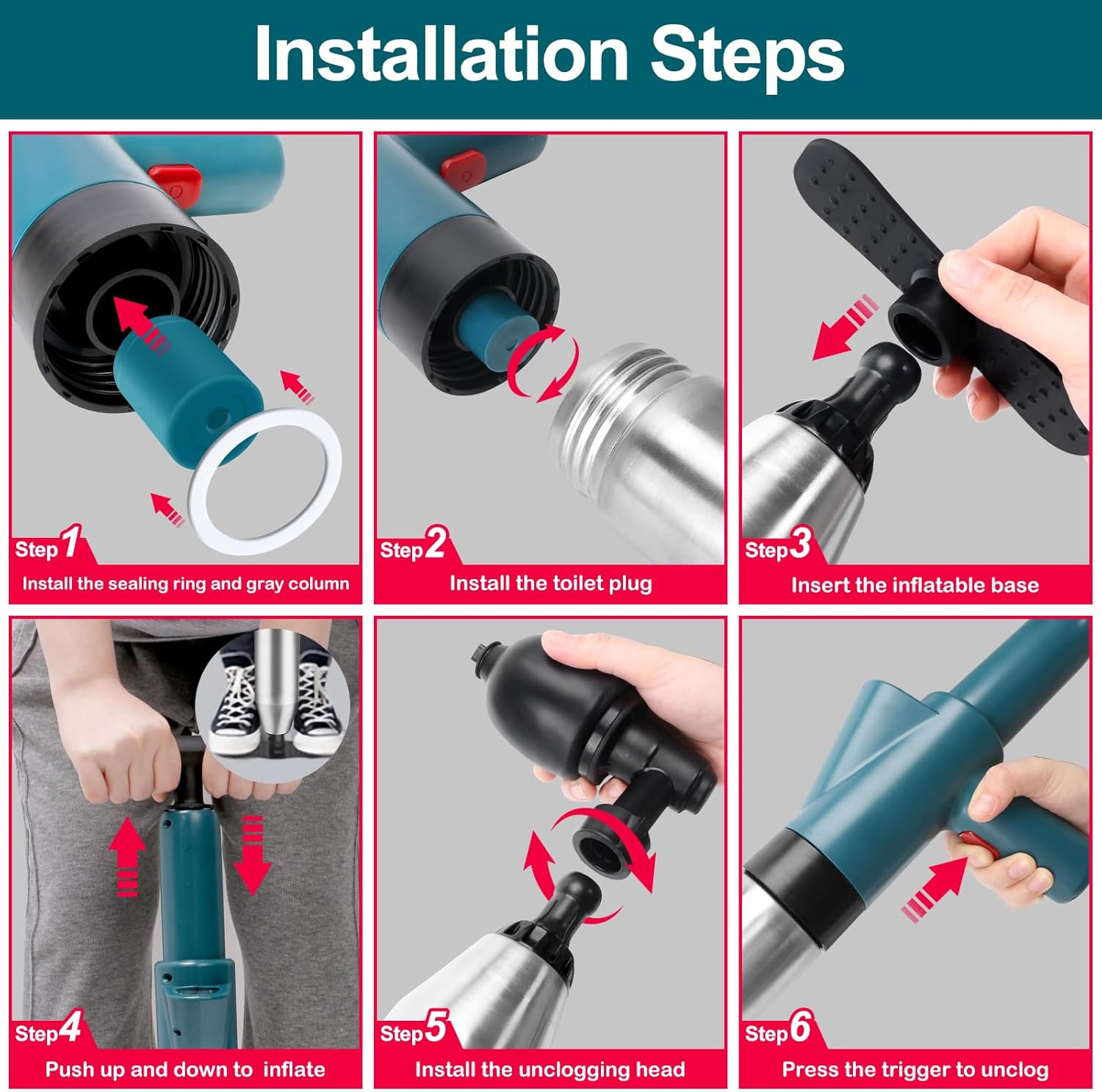 Installation Steps

Step 1
Install the sealing ring and gray column

Step 2
Install the toilet plug

Step 3
Insert the inflatable base

Step 4
Push up and down to inflate

Step 5
Install the unclogging head

Step 6
Press the trigger to unclog