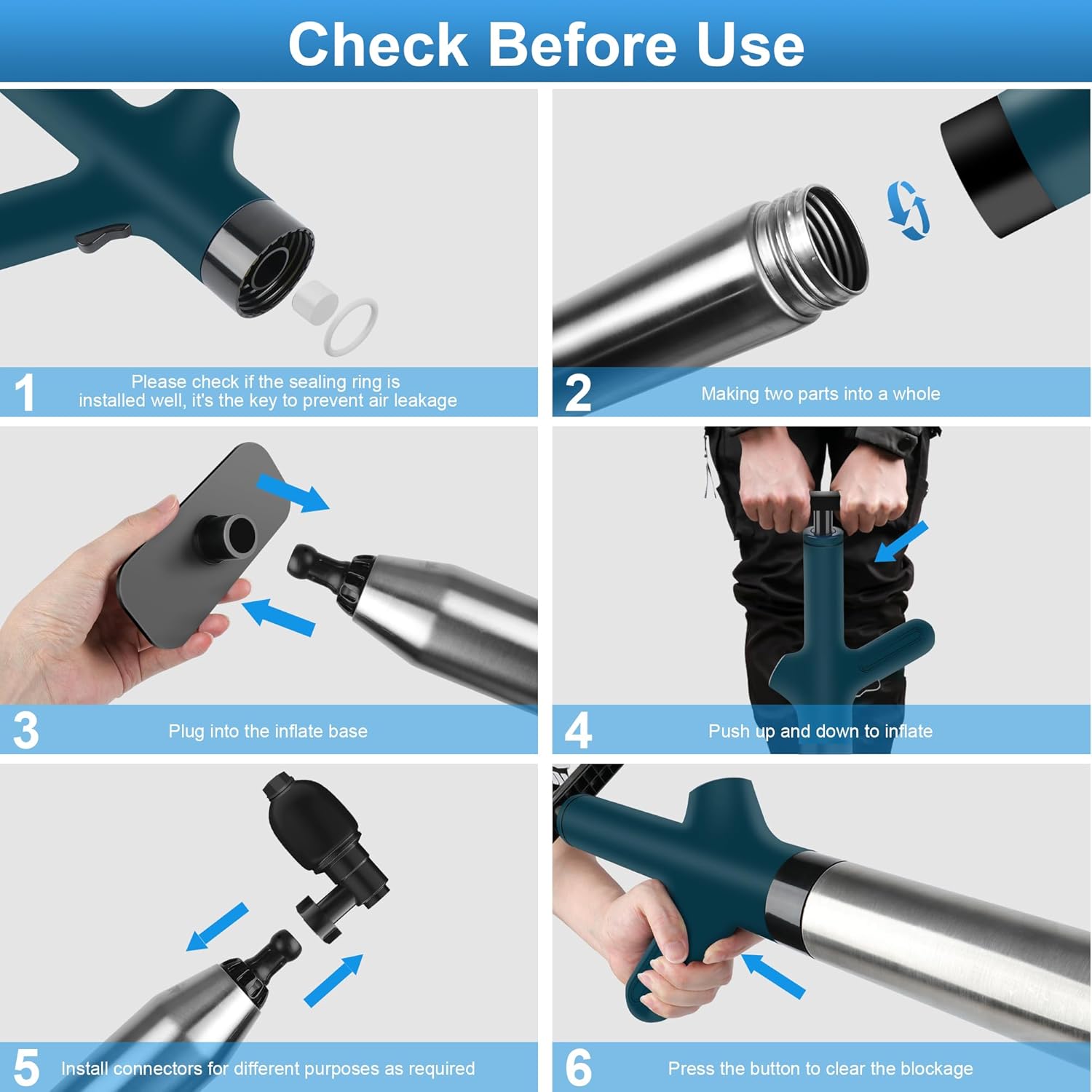 Check Before Use

1 Please check if the sealing ring is installed well, it's the key to prevent air leakage

2 Making two parts into a whole

3 Plug into the inflate base

4 Push up and down to inflate

5 Install connectors for different purposes as required

6 Press the button to clear the blockage