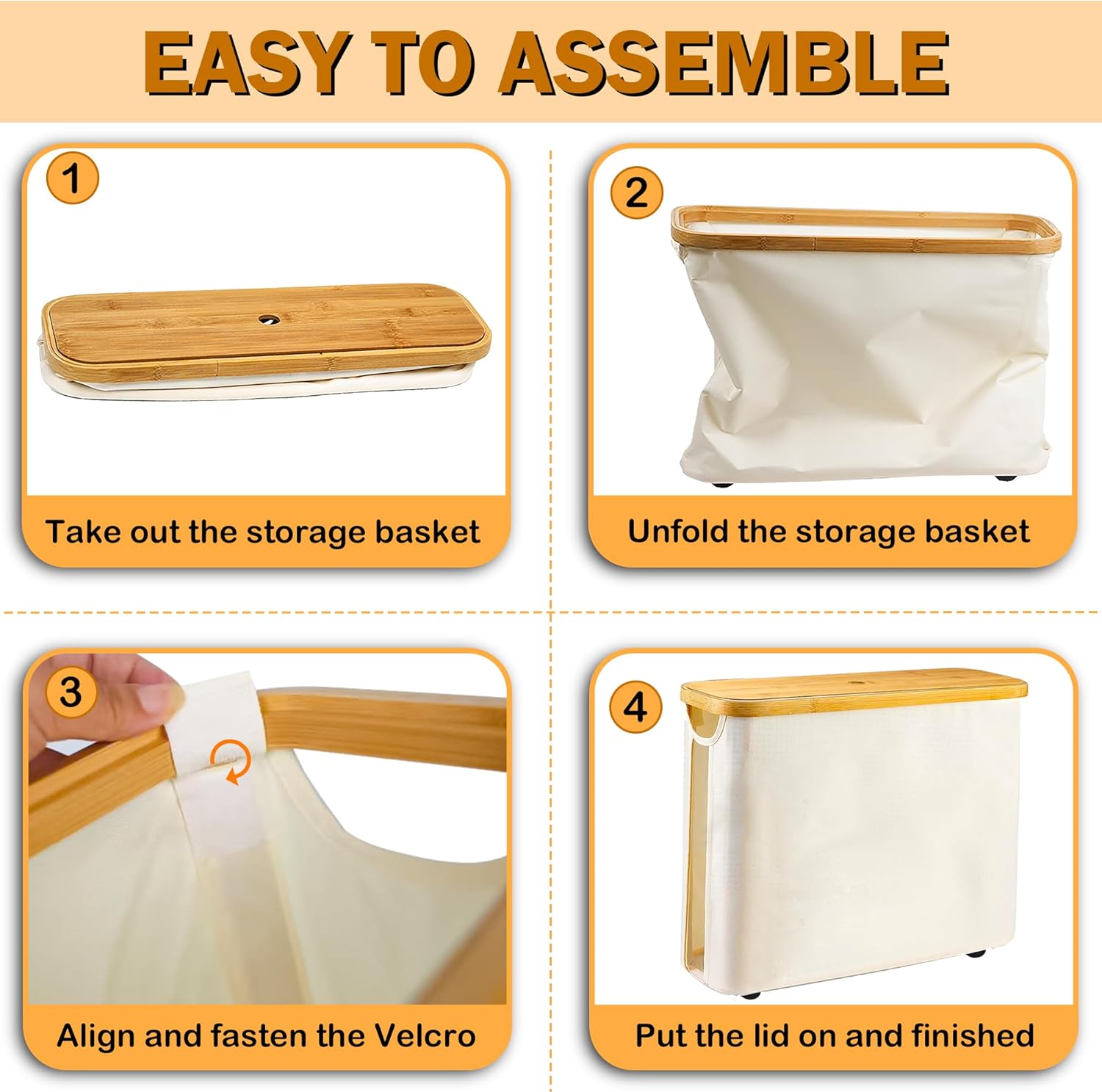 EASY TO ASSEMBLE

1
Take out the storage basket

2
Unfold the storage basket

3
Align and fasten the Velcro

4
Put the lid on and finished