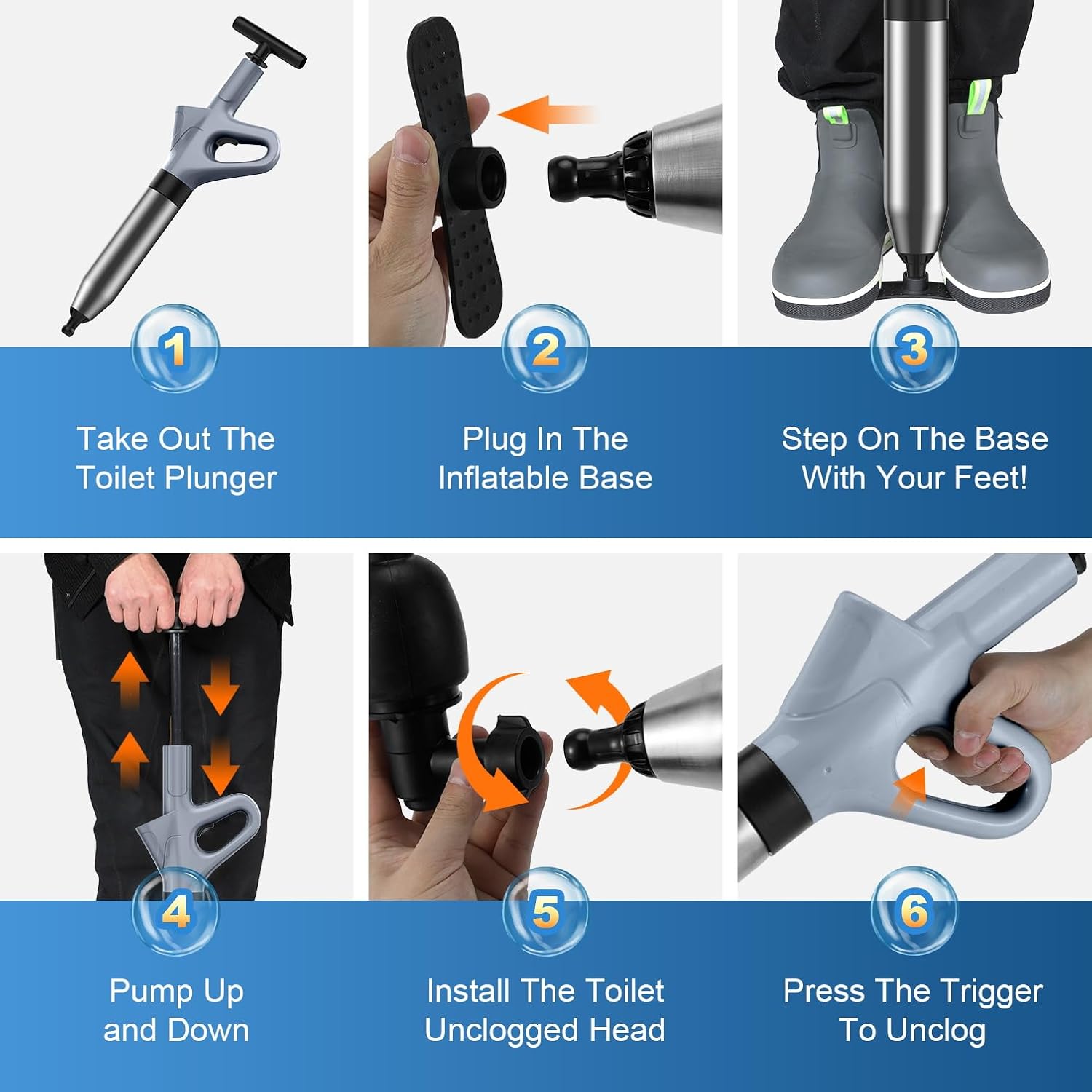 1

Take Out The Toilet Plunger

2

Plug In The Inflatable Base

3

Step On The Base With Your Feet!

4

Pump Up and Down

5

Install The Toilet Unclogged Head

6

Press The Trigger To Unclog