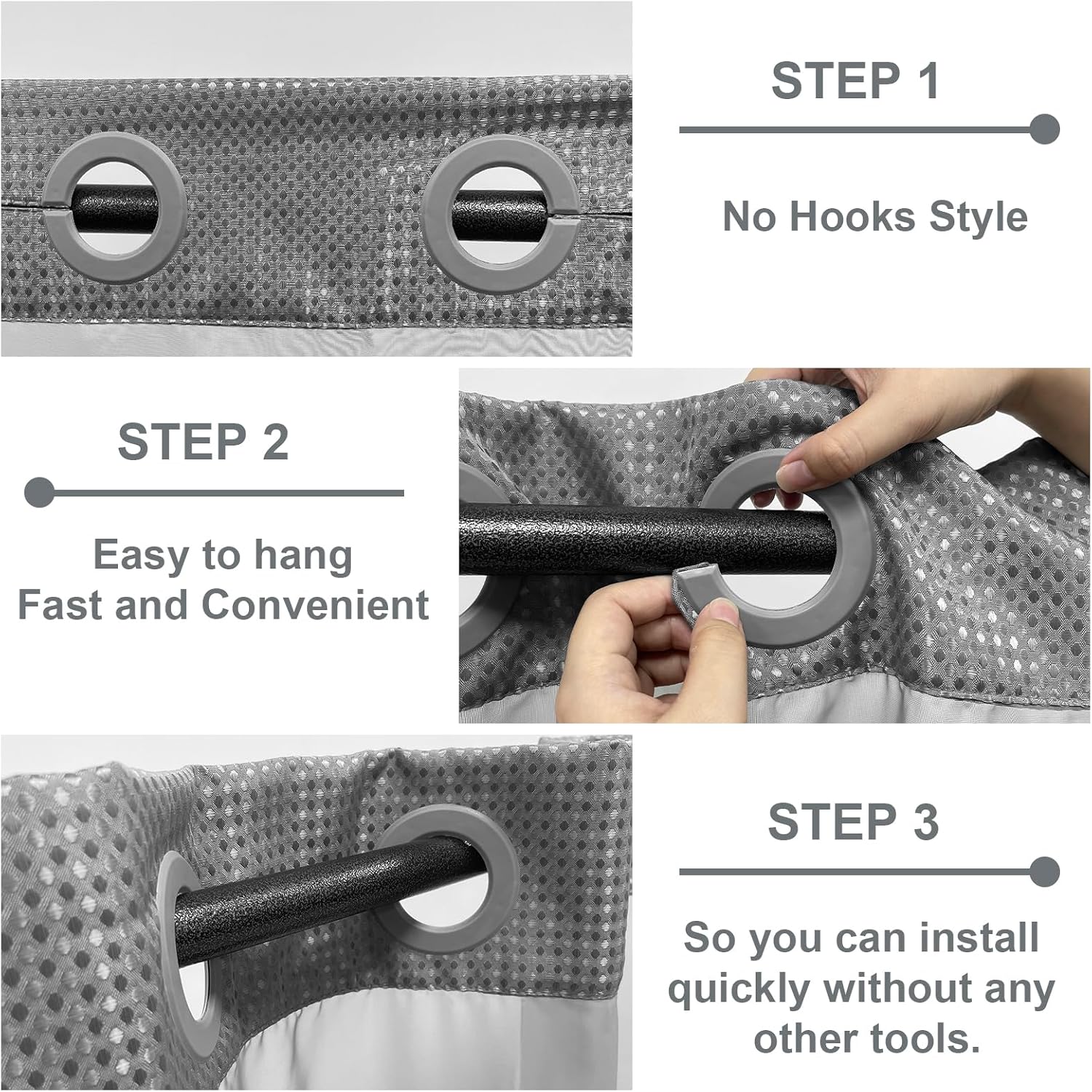 STEP 1

No Hooks Style

STEP 2

Easy to hang
Fast and Convenient

STEP 3

So you can install quickly without any other tools.