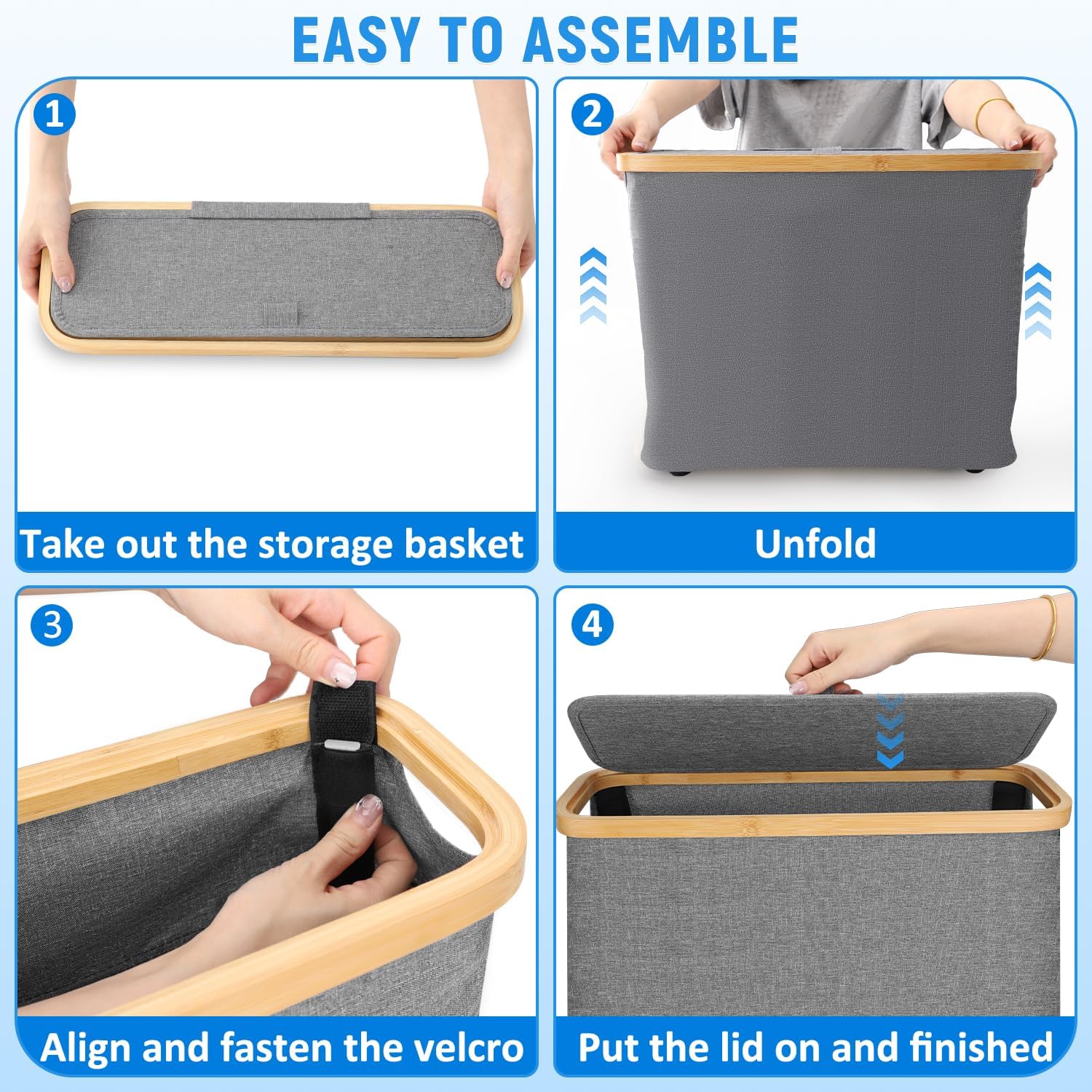 EASY TO ASSEMBLE

1

Take out the storage basket

2

Unfold

3

Align and fasten the velcro

4

Put the lid on and finished